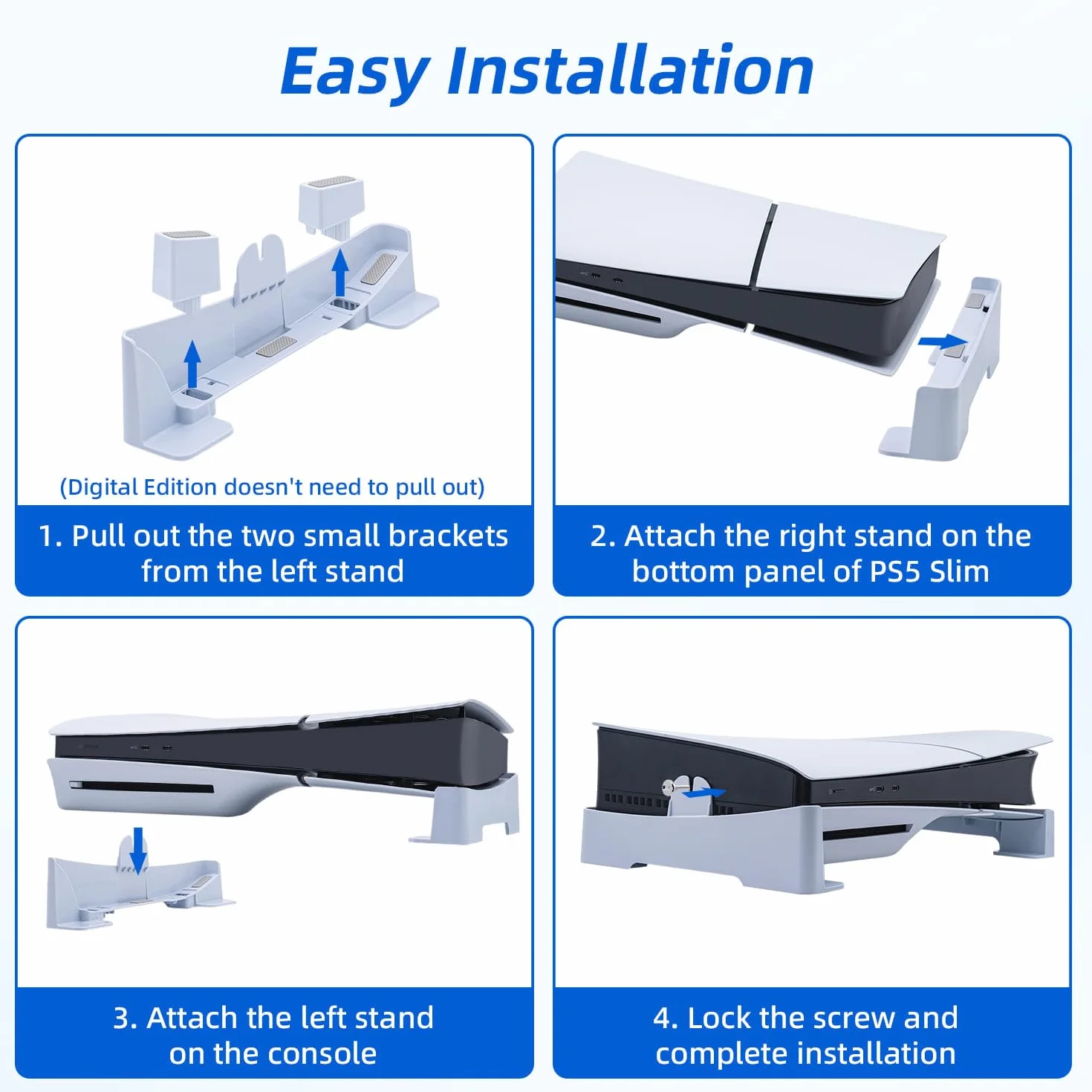 Easy Installation

(Digital Edition doesn't need to pull out)

1. Pull out the two small brackets from the left stand

2. Attach the right stand on the bottom panel of PS5 Slim

3. Attach the left stand on the console

4. Lock the screw and complete installation