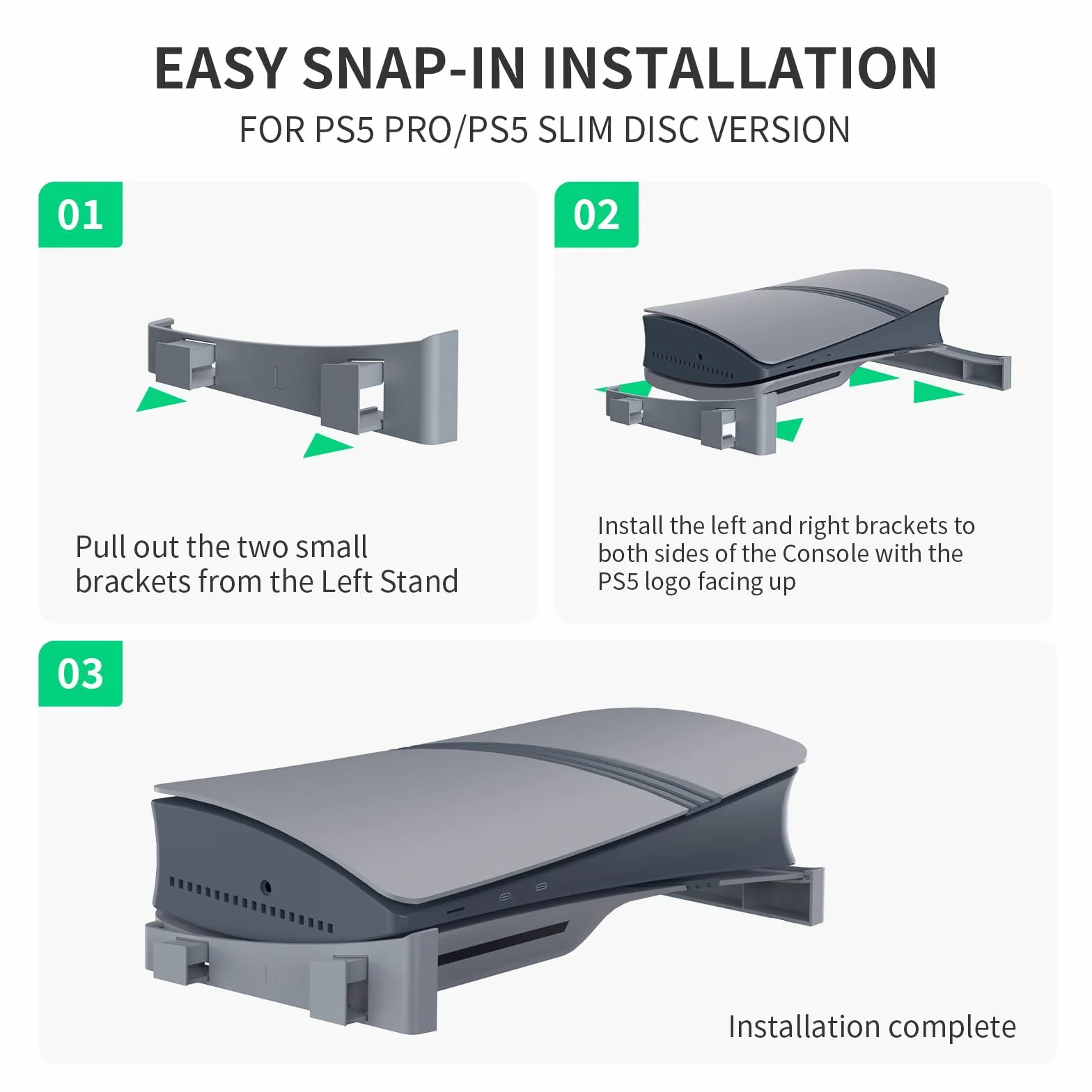 EASY SNAP-IN INSTALLATION

FOR PS5 PRO/PS5 SLIM DISC VERSION

01

L

Pull out the two small brackets from the Left Stand

02

L

Install the left and right brackets to both sides of the Console with the PS5 logo facing up

03

L

Installation complete