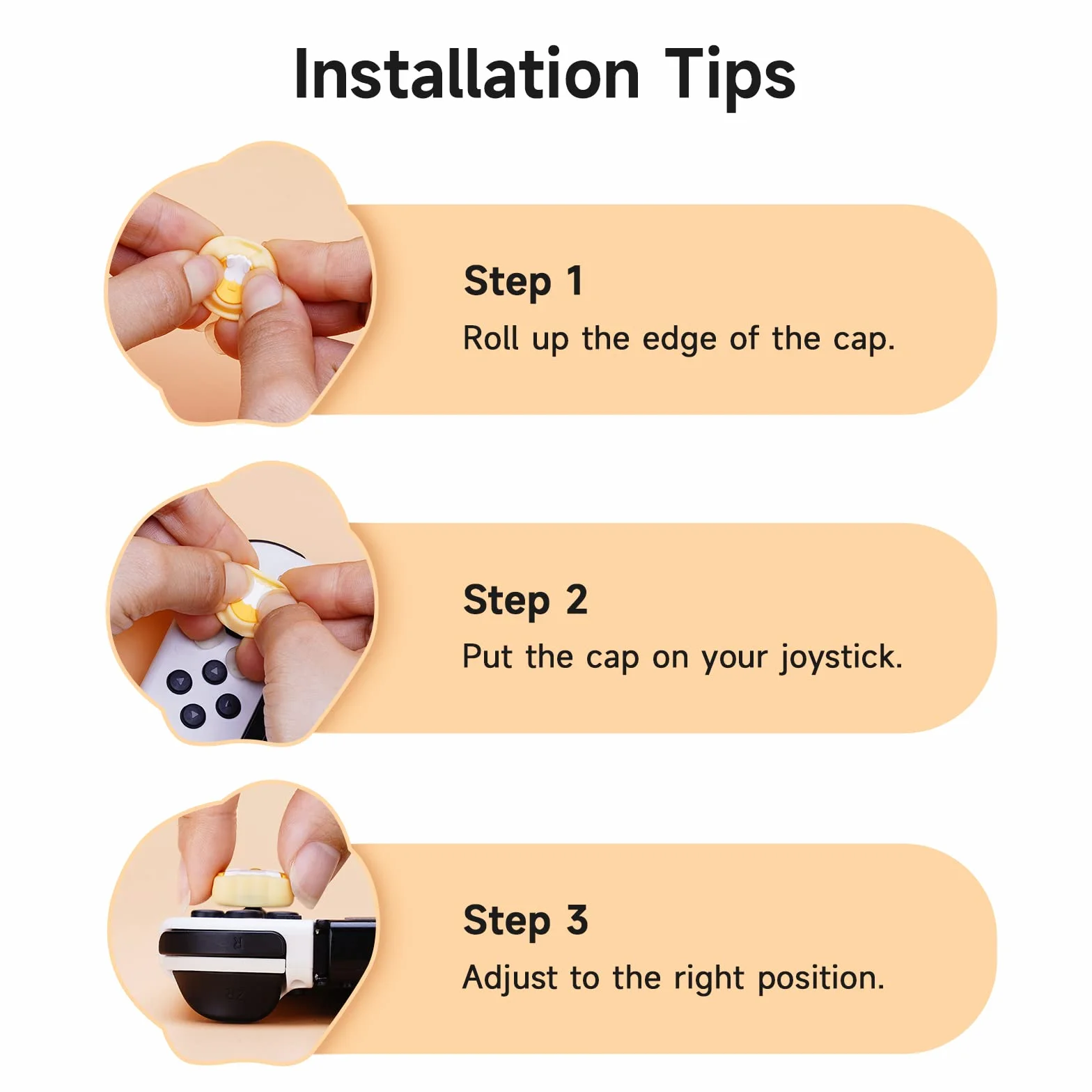 Installation Tips

Step 1
Roll up the edge of the cap.

Step 2
Put the cap on your joystick.

Step 3
Adjust to the right position.