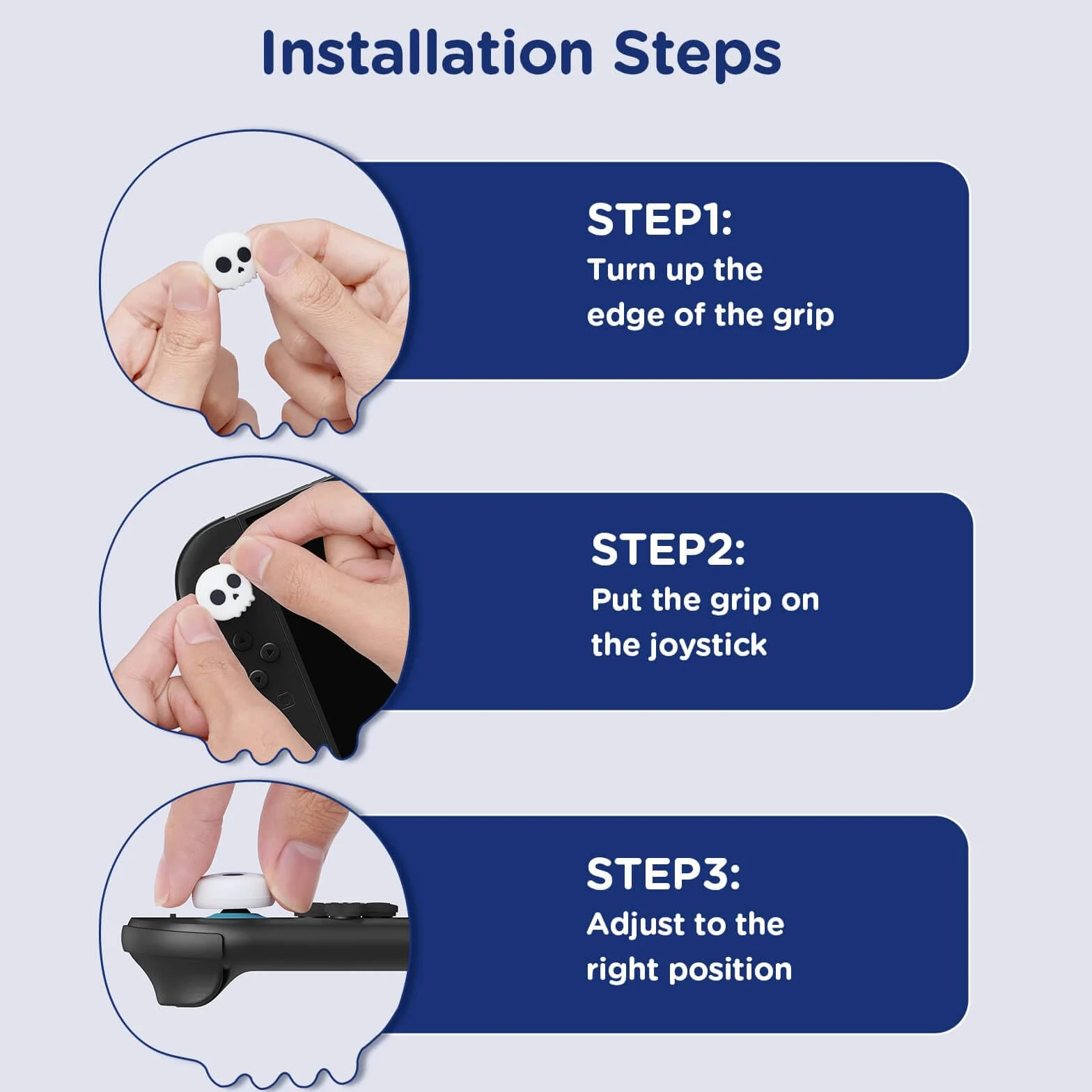 Installation Steps

STEP1:
Turn up the edge of the grip

STEP2:
Put the grip on the joystick

STEP3:
Adjust to the right position