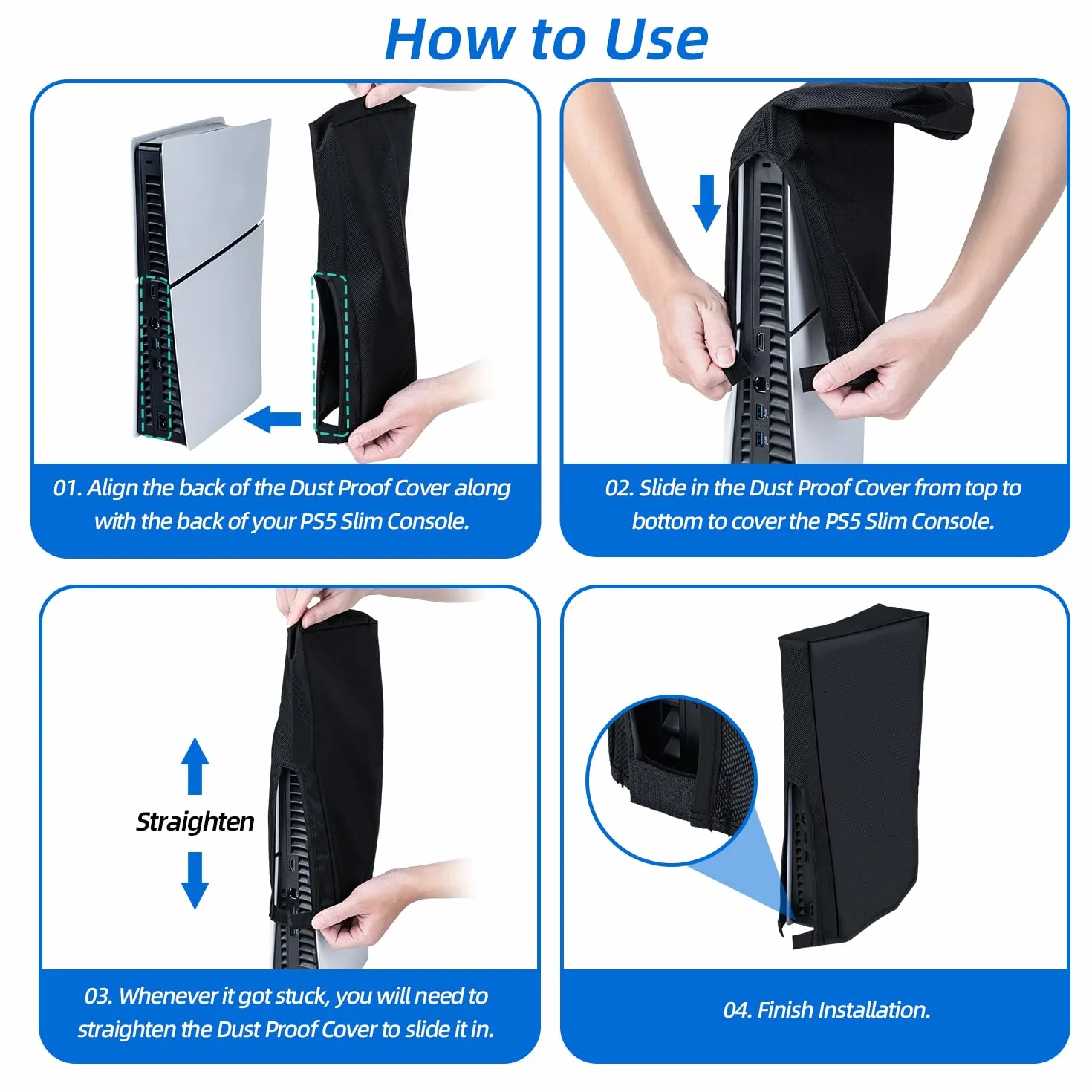 How to Use

01. Align the back of the Dust Proof Cover along with the back of your PS5 Slim Console.

02. Slide in the Dust Proof Cover from top to bottom to cover the PS5 Slim Console.

Straighten

03. Whenever it got stuck, you will need to straighten the Dust Proof Cover to slide it in.

04. Finish Installation.