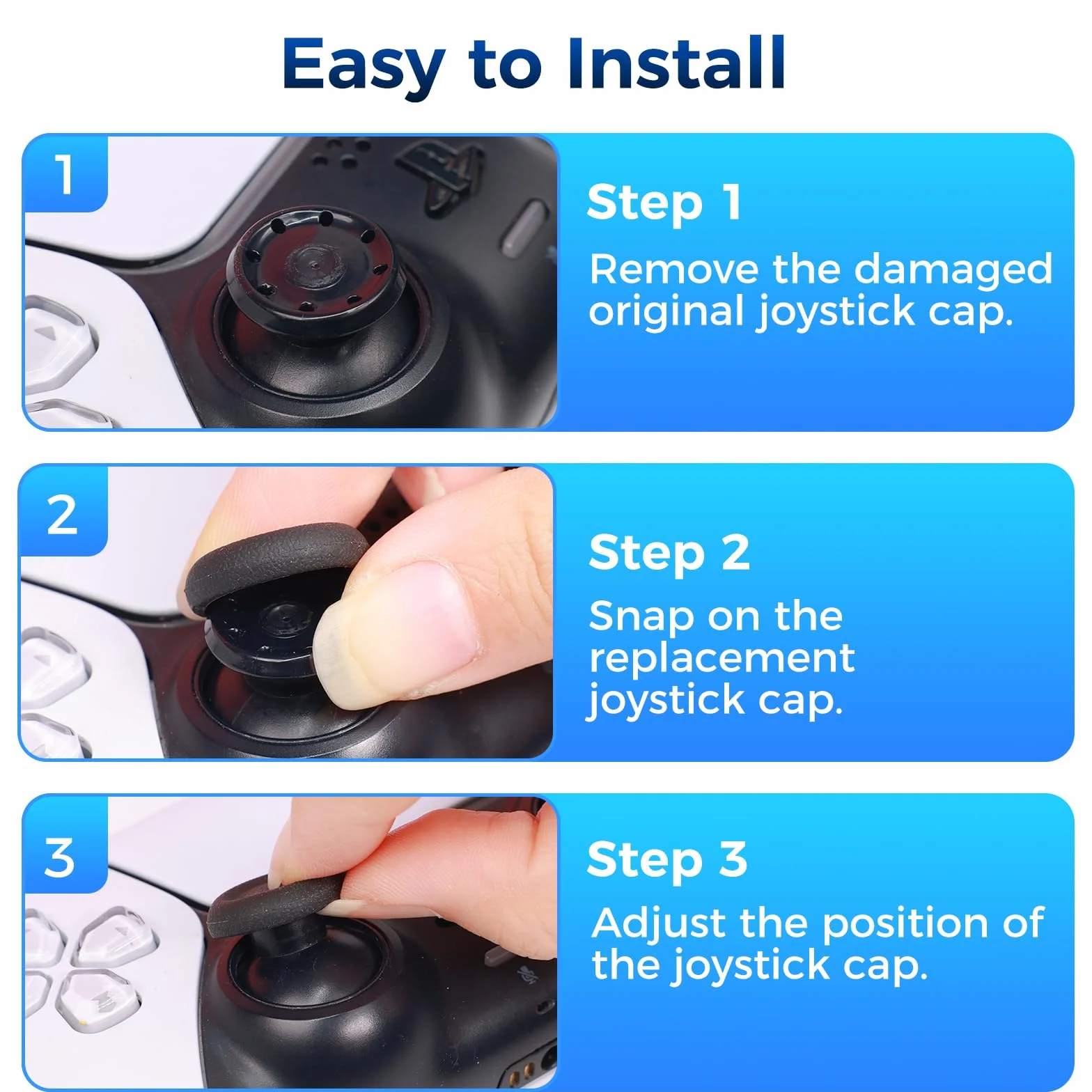 Easy to Install

1

Step 1

Remove the damaged original joystick cap.

2

Step 2

Snap on the replacement joystick cap.

3

Step 3

Adjust the position of the joystick cap.