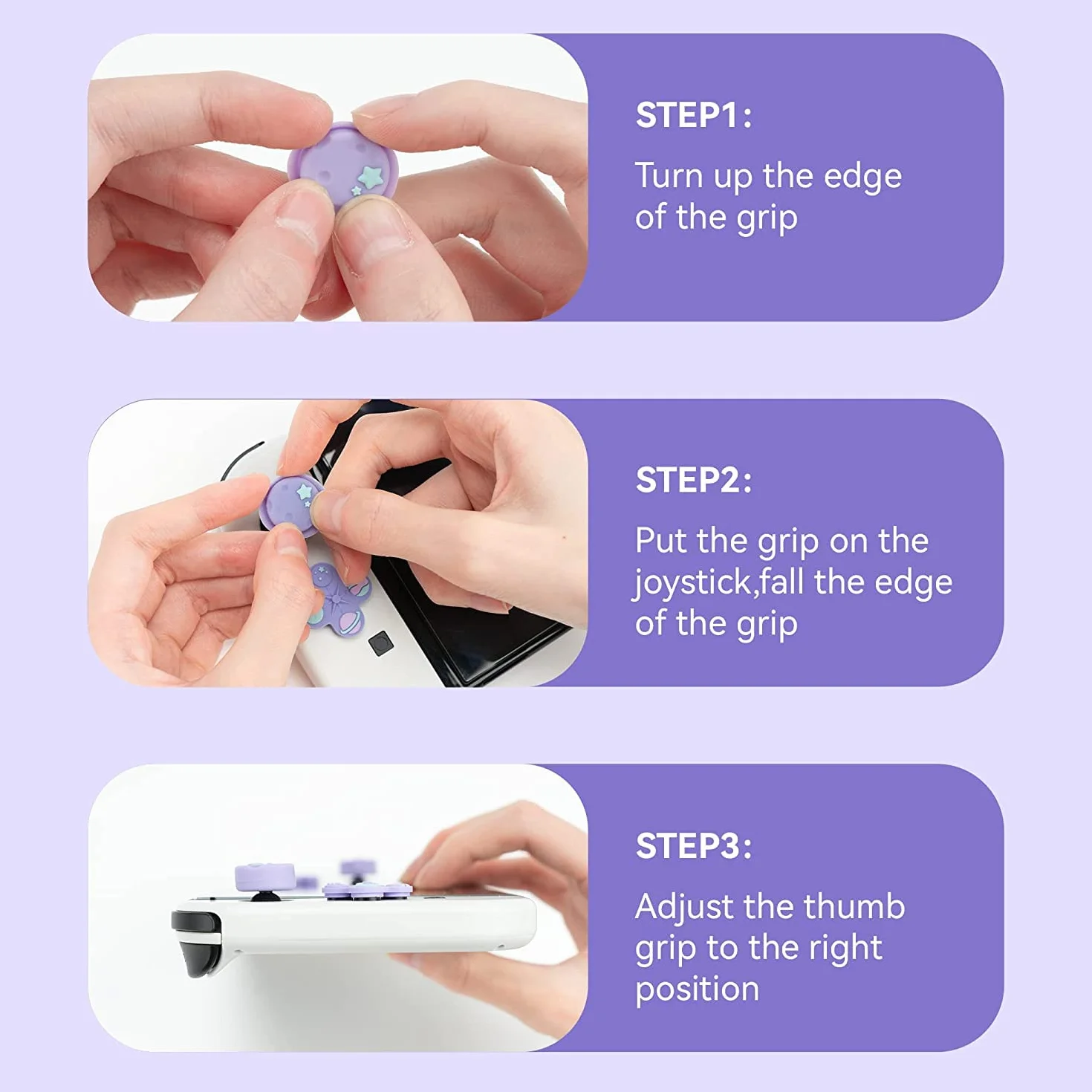 STEP1:

Turn up the edge of the grip

STEP2:

Put the grip on the joystick,fall the edge of the grip

STEP3:

Adjust the thumb grip to the right position