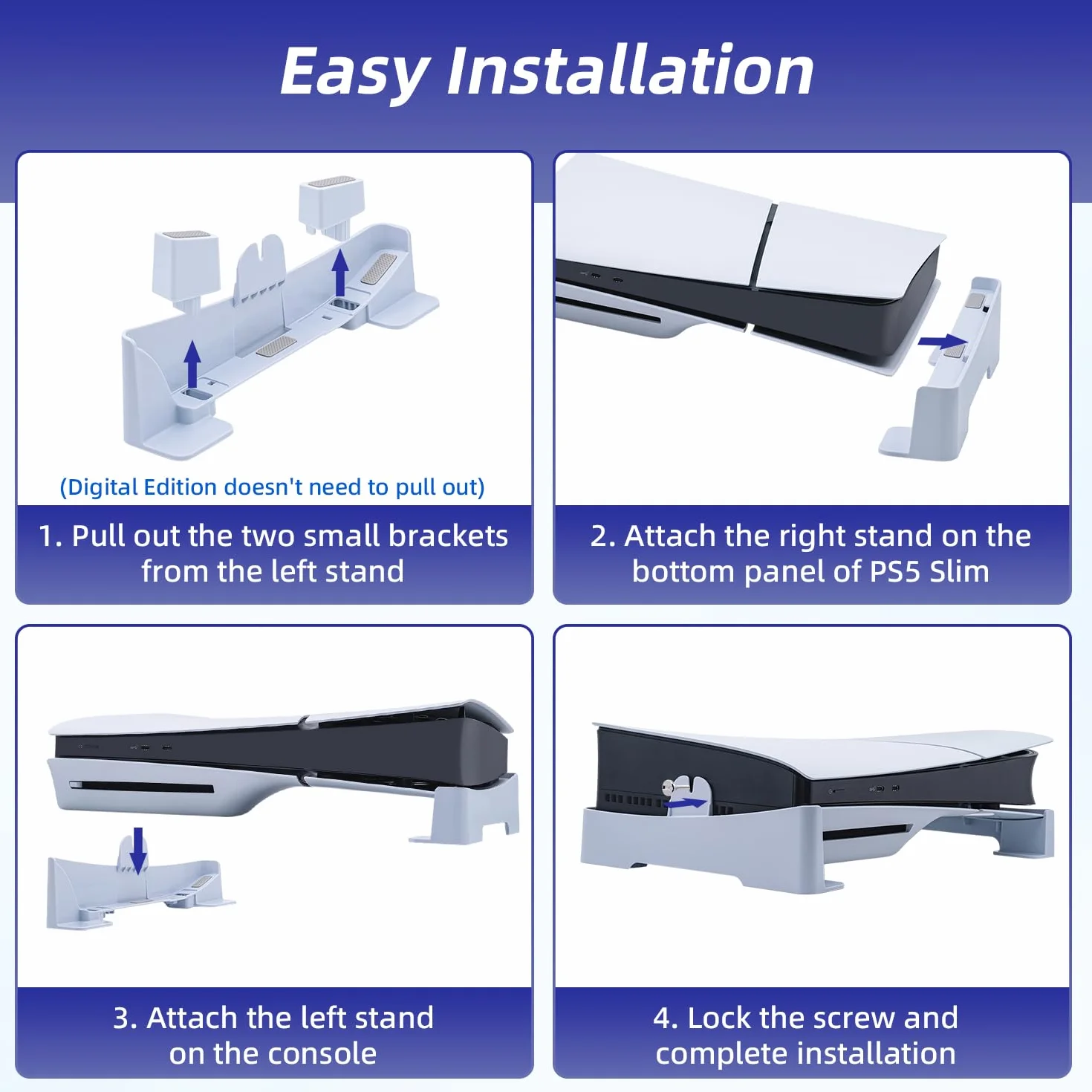 Easy Installation

(Digital Edition doesn't need to pull out)

1. Pull out the two small brackets from the left stand

2. Attach the right stand on the bottom panel of PS5 Slim

3. Attach the left stand on the console

4. Lock the screw and complete installation