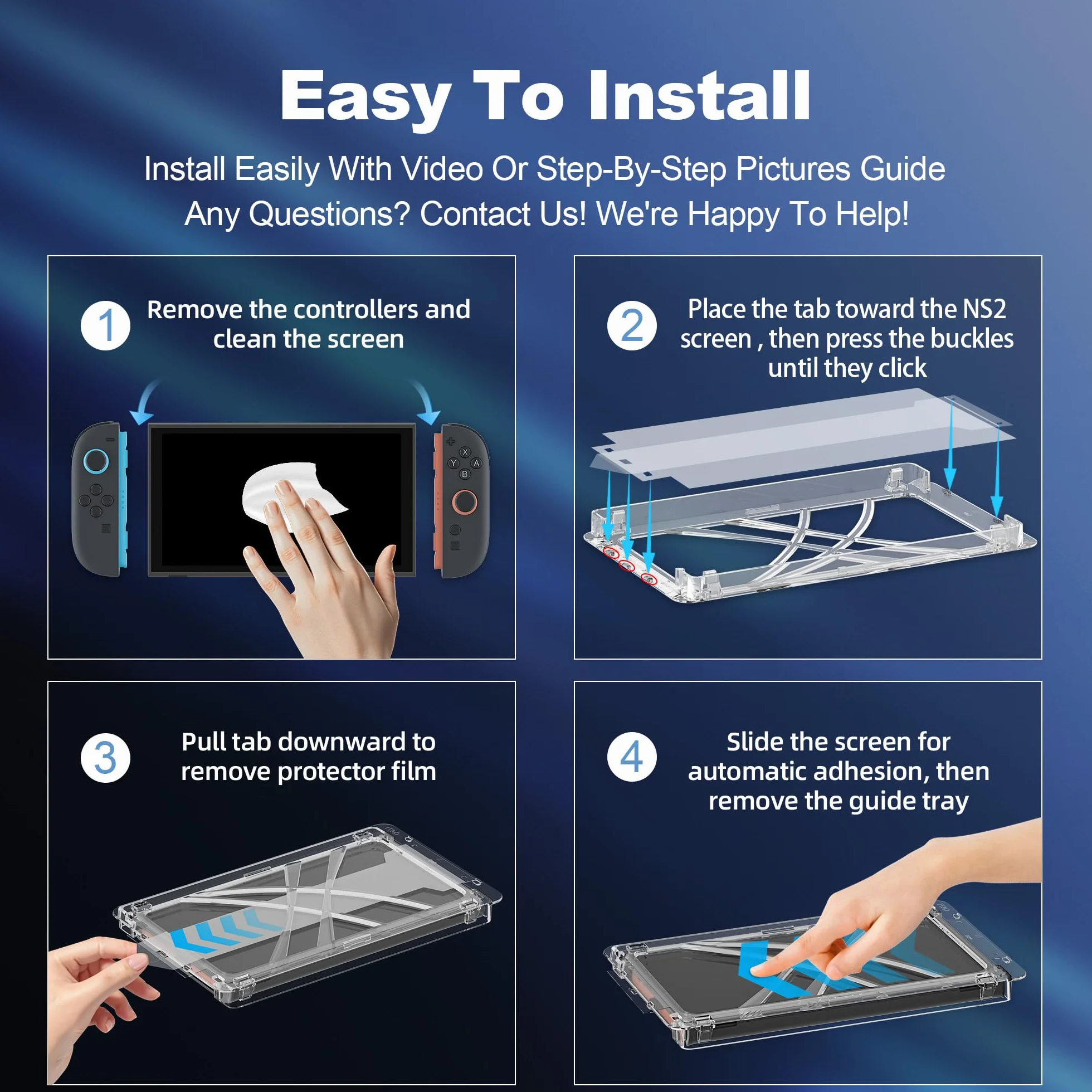 Easy To Install

Install Easily With Video Or Step-By-Step Pictures Guide

Any Questions? Contact Us! We're Happy To Help!

1 Remove the controllers and clean the screen

X Y A B

2 Place the tab toward the NS2 screen , then press the buckles until they click

3 Pull tab downward to remove protector film

4 Slide the screen for automatic adhesion, then remove the guide tray