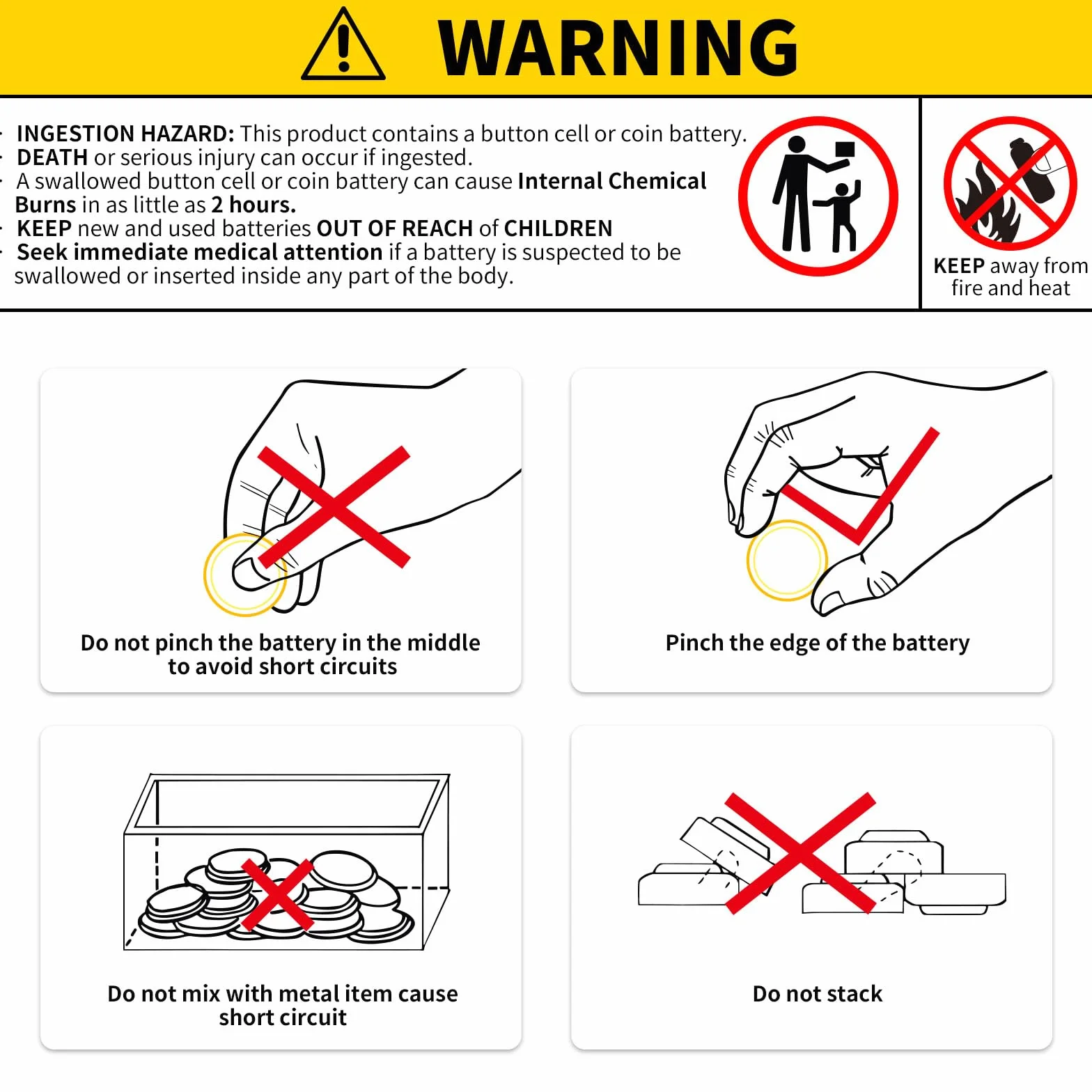 WARNING

· INGESTION HAZARD: This product contains a button cell or coin battery.
· DEATH or serious injury can occur if ingested.
· A swallowed button cell or coin battery can cause Internal Chemical Burns in as little as 2 hours.
· KEEP new and used batteries OUT OF REACH of CHILDREN
· Seek immediate medical attention if a battery is suspected to be swallowed or inserted inside any part of the body.

KEEP away from fire and heat

Do not pinch the battery in the middle to avoid short circuits

Pinch the edge of the battery

Do not mix with metal item cause short circuit

Do not stack